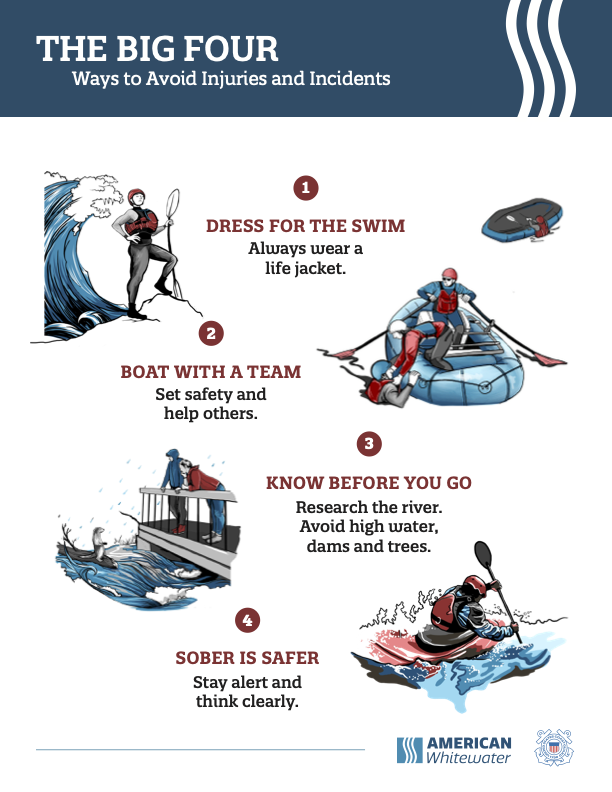 THE BIG FOUR
Ways to Avoid Injuries and Incidents

1
DRESS FOR THE SWIM
Always wear a life jacket.

2
BOAT WITH A TEAM
Set safety and help others.

3
KNOW BEFORE YOU GO
Research the river. Avoid high water, dams and trees.

4
SOBER IS SAFER
Stay alert and think clearly.

AMERICAN Whitewater