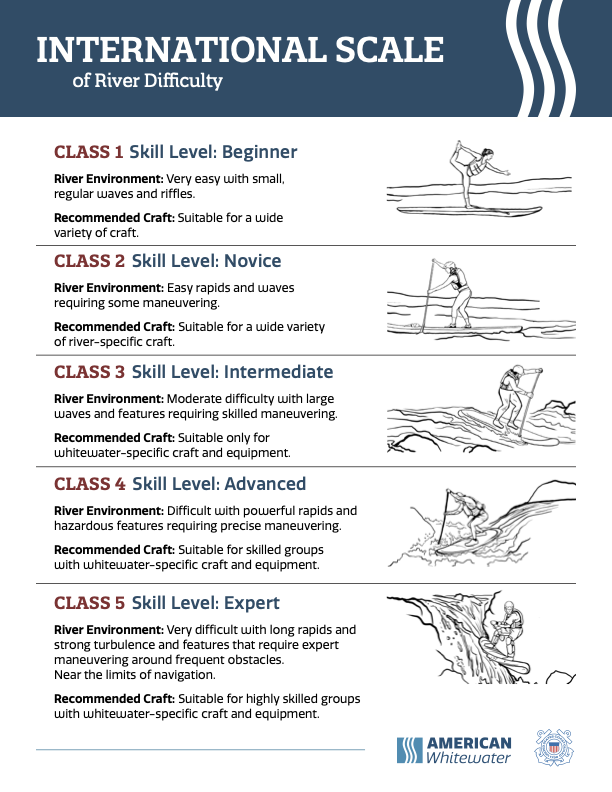 INTERNATIONAL SCALE
of River Difficulty

CLASS 1 Skill Level: Beginner

River Environment: Very easy with small, regular waves and riffles.

Recommended Craft: Suitable for a wide variety of craft.

CLASS 2 Skill Level: Novice

River Environment: Easy rapids and waves requiring some maneuvering.

Recommended Craft: Suitable for a wide variety of river-specific craft.

CLASS 3 Skill Level: Intermediate

River Environment: Moderate difficulty with large waves and features requiring skilled maneuvering.

Recommended Craft: Suitable only for whitewater-specific craft and equipment.

CLASS 4 Skill Level: Advanced

River Environment: Difficult with powerful rapids and hazardous features requiring precise maneuvering.

Recommended Craft: Suitable for skilled groups with whitewater-specific craft and equipment.

CLASS 5 Skill Level: Expert

River Environment: Very difficult with long rapids and strong turbulence and features that require expert maneuvering around frequent obstacles. Near the limits of navigation.

Recommended Craft: Suitable for highly skilled groups with whitewater-specific craft and equipment.

AMERICAN Whitewater